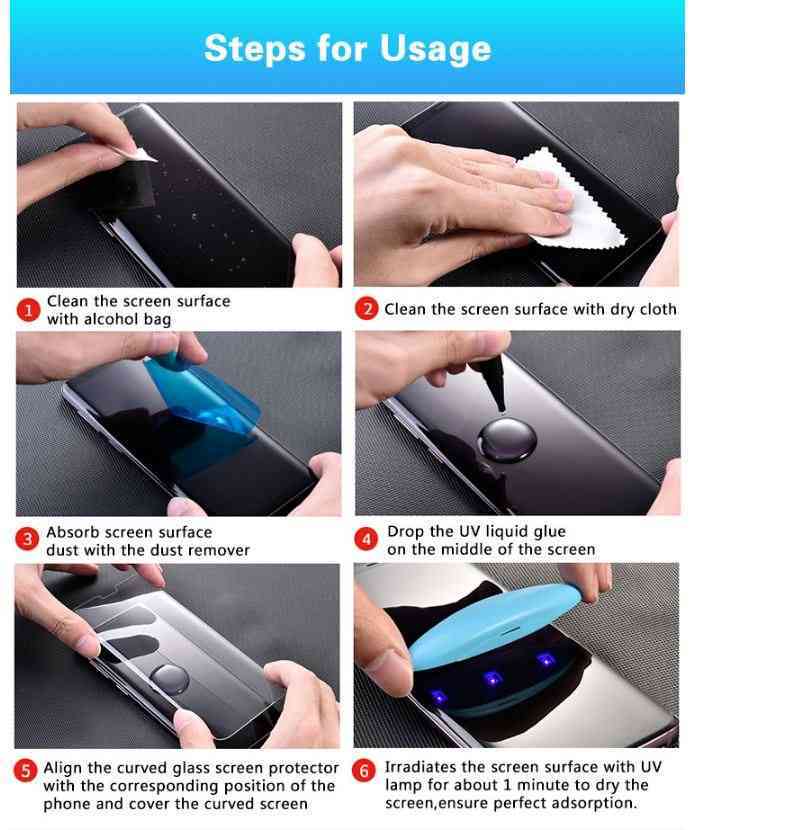 Steps for Usage

1 Clean the screen surface with alcohol bag

2 Clean the screen surface with dry cloth

3 Absorb screen surface dust with the dust remover

4 Drop the UV liquid glue on the middle of the screen

5 Align the curved glass screen protector with the corresponding position of the phone and cover the curved screen

6 Irradiates the screen surface with UV lamp for about 1 minute to dry the screen,ensure perfect adsorption.